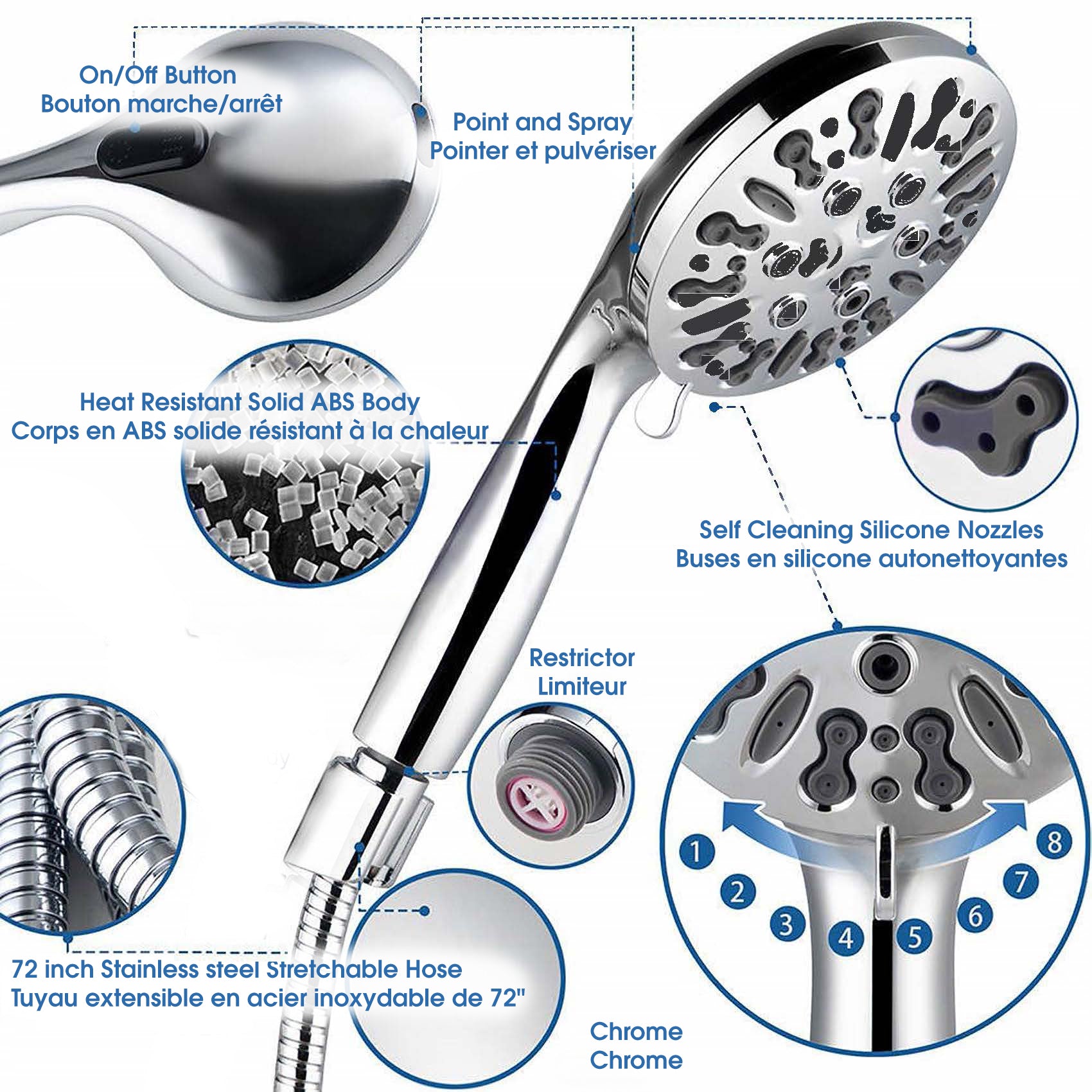 On/Off Button
Bouton marche/arrêt

Point and Spray
Pointer et pulvériser

Heat Resistant Solid ABS Body
Corps en ABS solide résistant à la chaleur

Self Cleaning Silicone Nozzles
Buses en silicone autonettoyantes

Restrictor
Limiteur

1 2 3 4 5 6 7 8

72 inch Stainless steel Stretchable Hose
Tuyau extensible en acier inoxydable de 72"

Chrome
Chrome